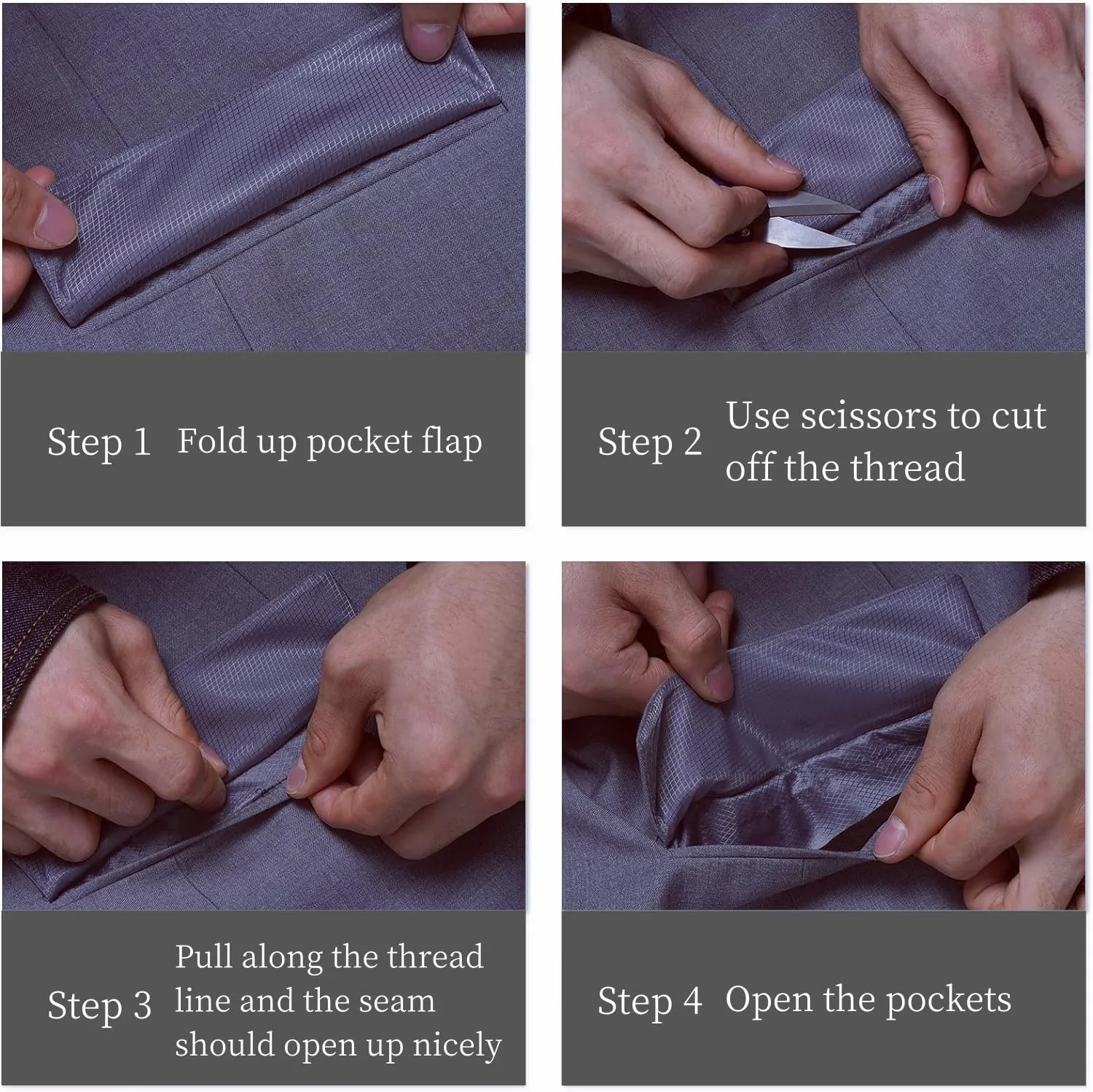 Step 1 Fold up pocket flap

Step 2 Use scissors to cut off the thread

Step 3 Pull along the thread line and the seam should open up nicely

Step 4 Open the pockets